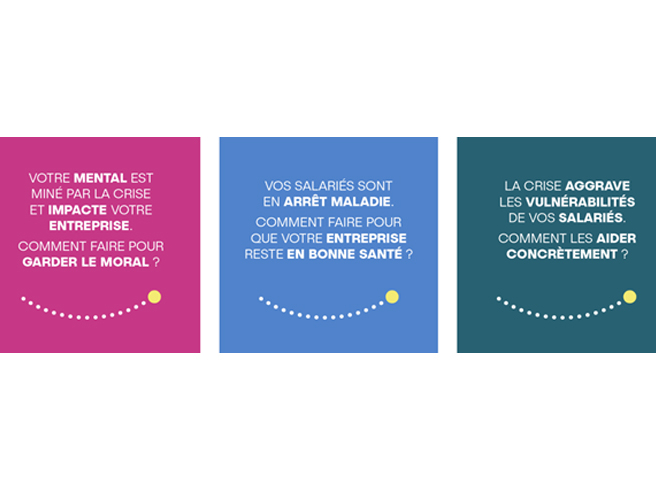 VOTRE MENTAL EST MINÉ PAR LA CRISE ET IMPACTE VOTRE ENTREPRISE.

COMMENT FAIRE POUR GARDER LE MORAL ?

VOS SALARIÉS SONT EN ARRÊT MALADIE.

COMMENT FAIRE POUR QUE VOTRE ENTREPRISE RESTE EN BONNE SANTÉ ?

LA CRISE AGGRAVE LES VULNÉRABILITÉS DE VOS SALARIÉS.

COMMENT LES AIDER CONCRÈTEMENT ?